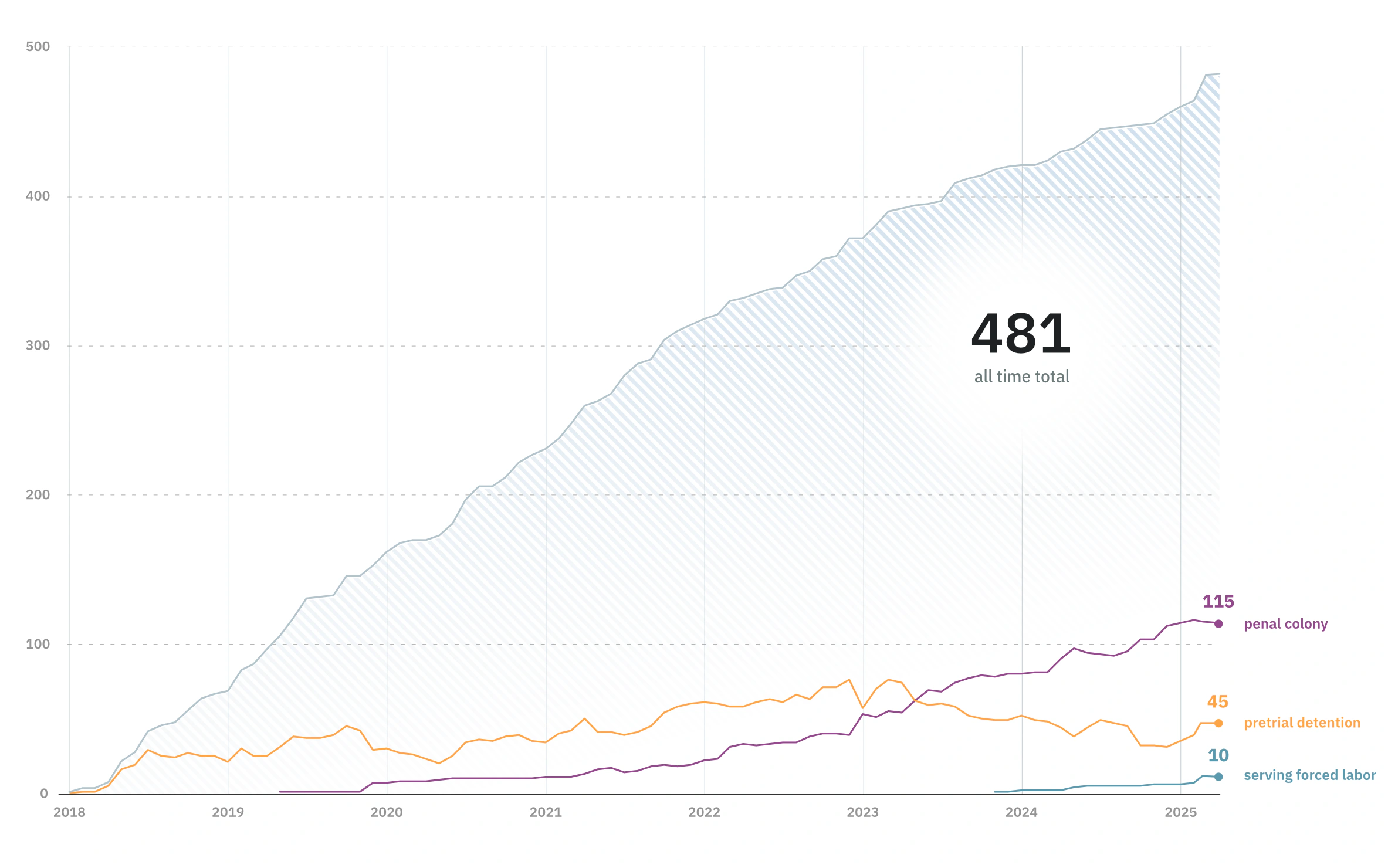 500
400
300
200
100
0

481
all time total

115
penal colony

45
pretrial detention

10
serving forced labor

2018
2019
2020
2021
2022
2023
2024
2025