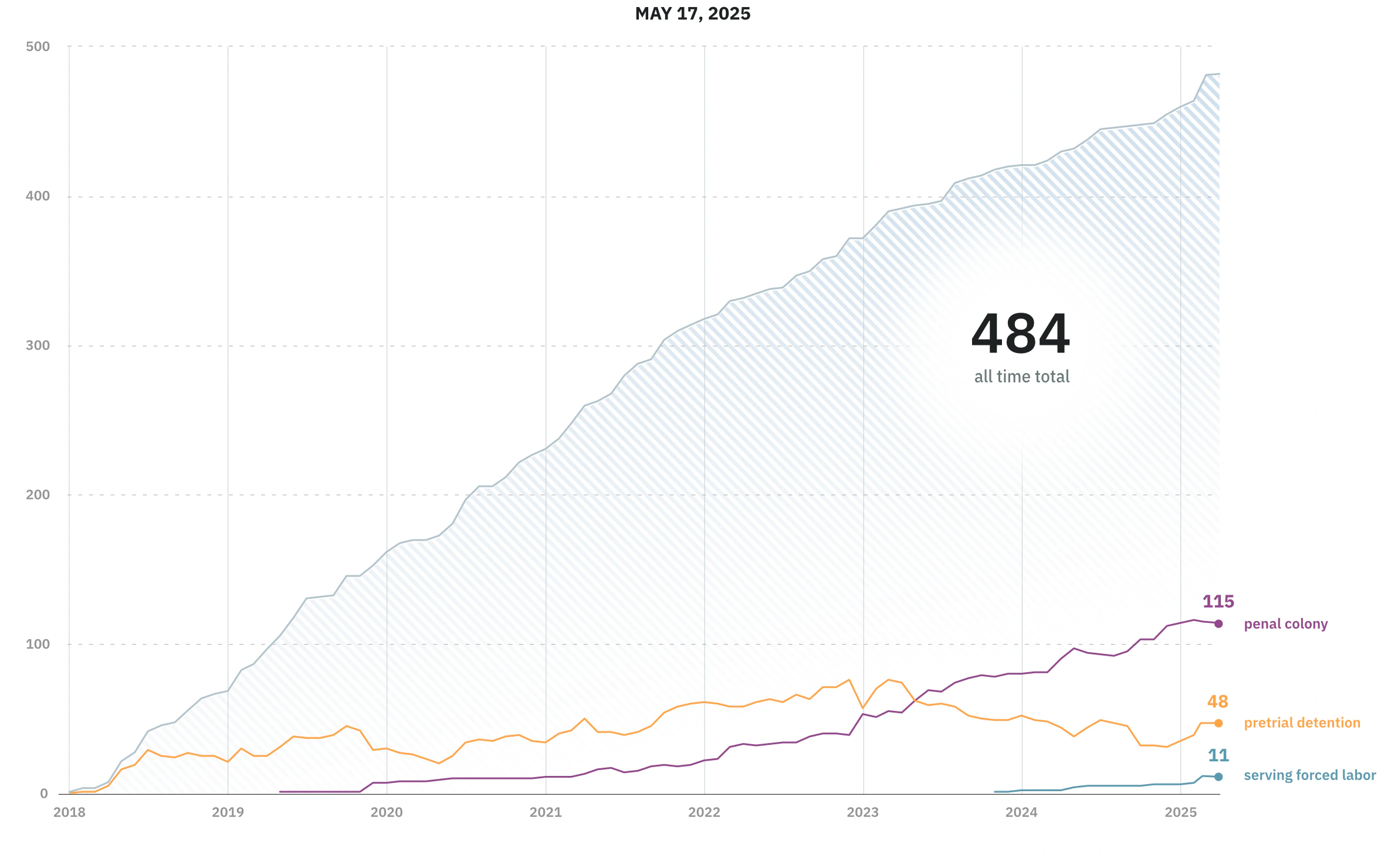 MAY 17, 2025

500
400
300
200
100
0

484
all time total

115
penal colony

48
pretrial detention

11
serving forced labor

2018 2019 2020 2021 2022 2023 2024 2025