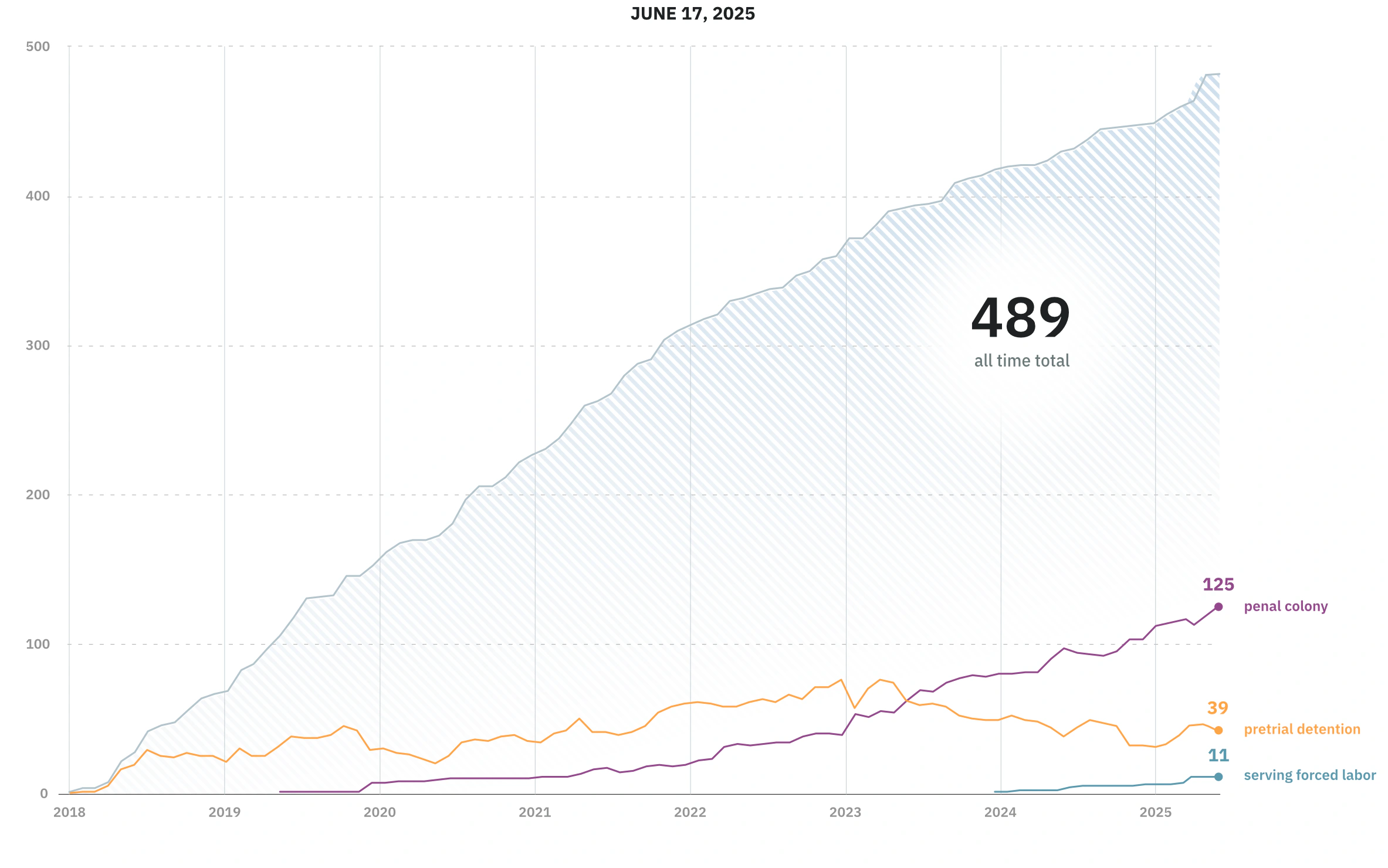 JUNE 17, 2025

500
400
300
200
100
0

489
all time total

125
penal colony

39
pretrial detention

11
serving forced labor

2018
2019
2020
2021
2022
2023
2024
2025