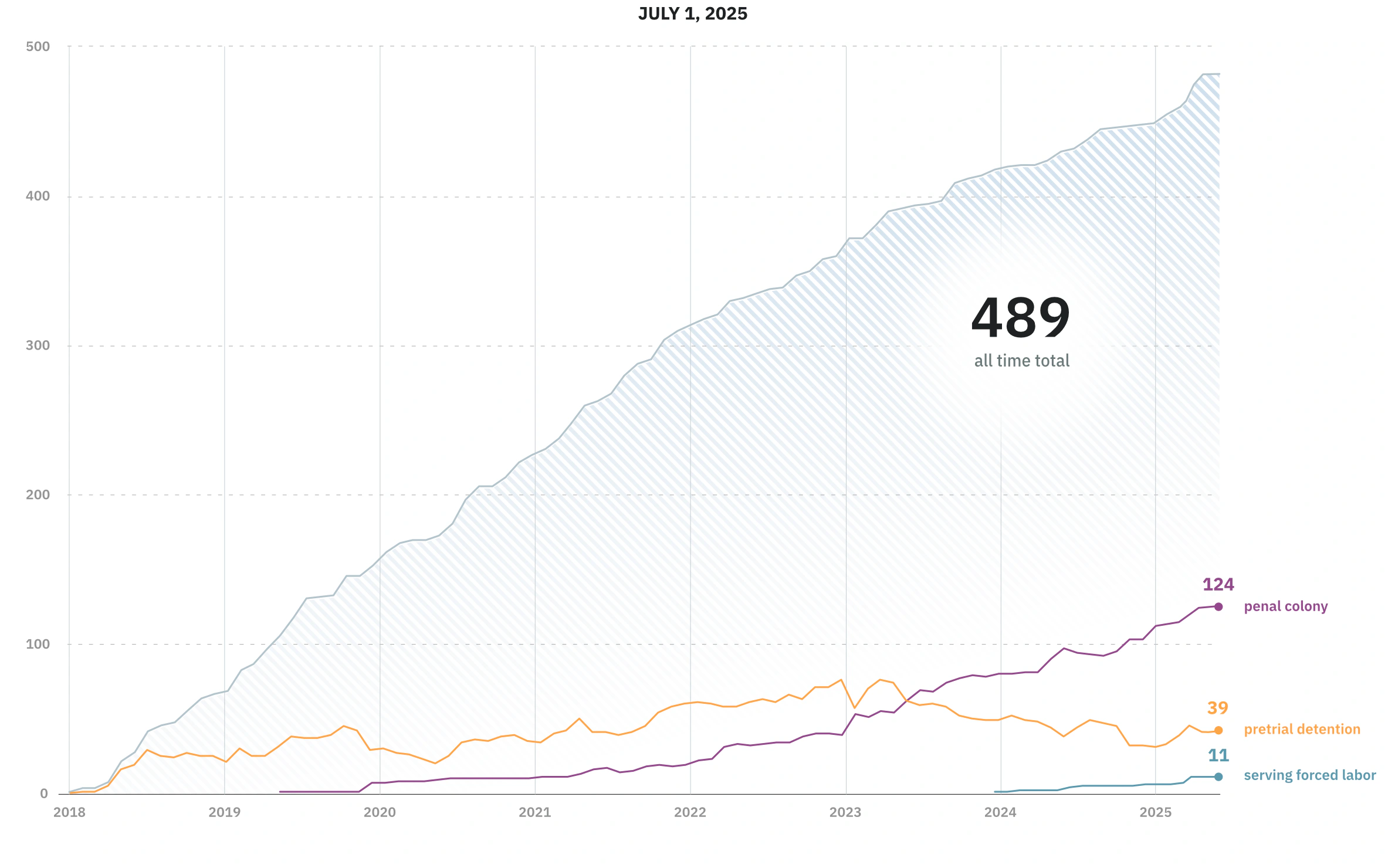 JULY 1, 2025

500
400
300
200
100
0

489
all time total

124
penal colony

39
pretrial detention

11
serving forced labor

2018 2019 2020 2021 2022 2023 2024 2025