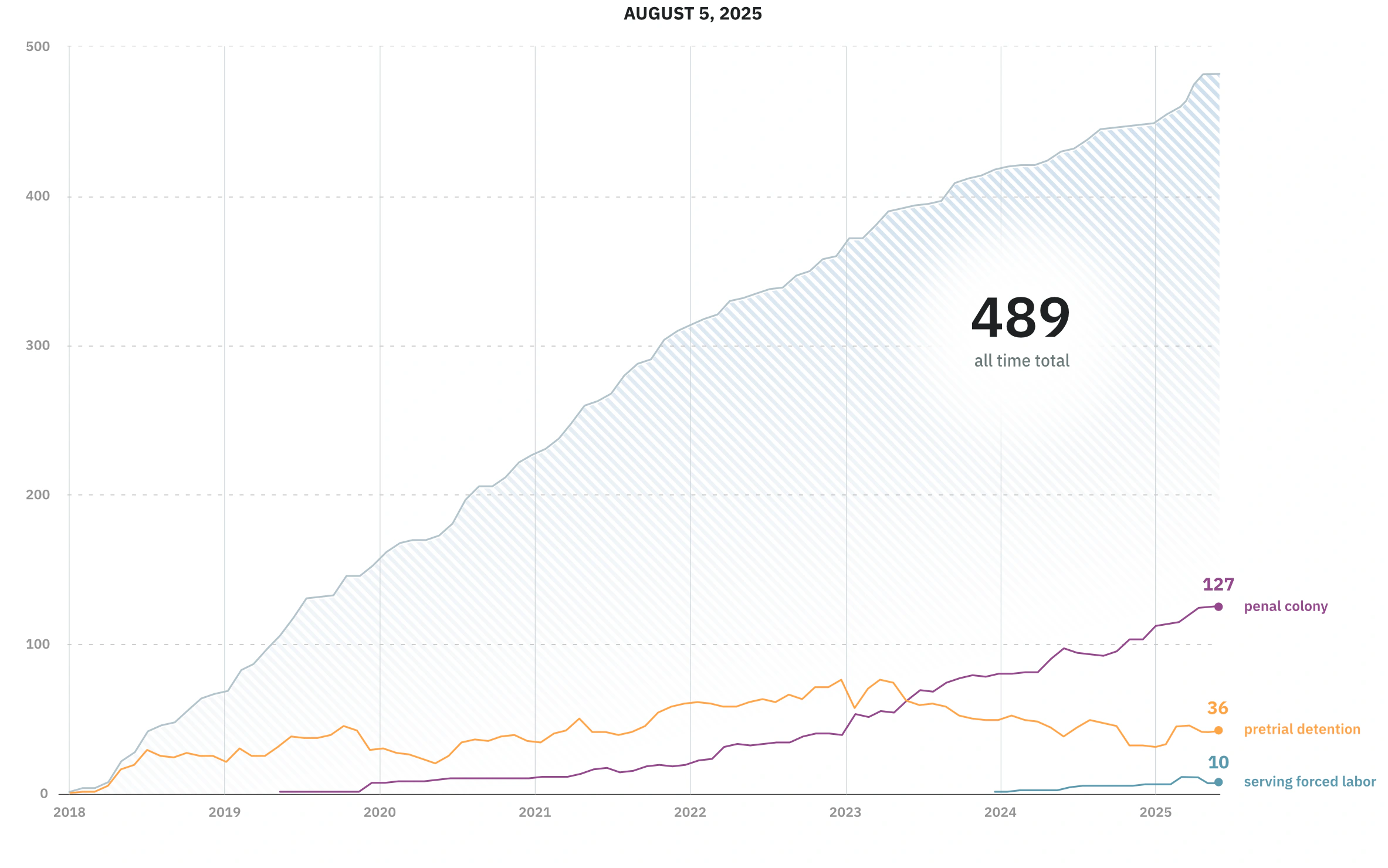 AUGUST 5, 2025

500
400
300
200
100
0

489
all time total

127
penal colony

36
pretrial detention

10
serving forced labor

2018
2019
2020
2021
2022
2023
2024
2025