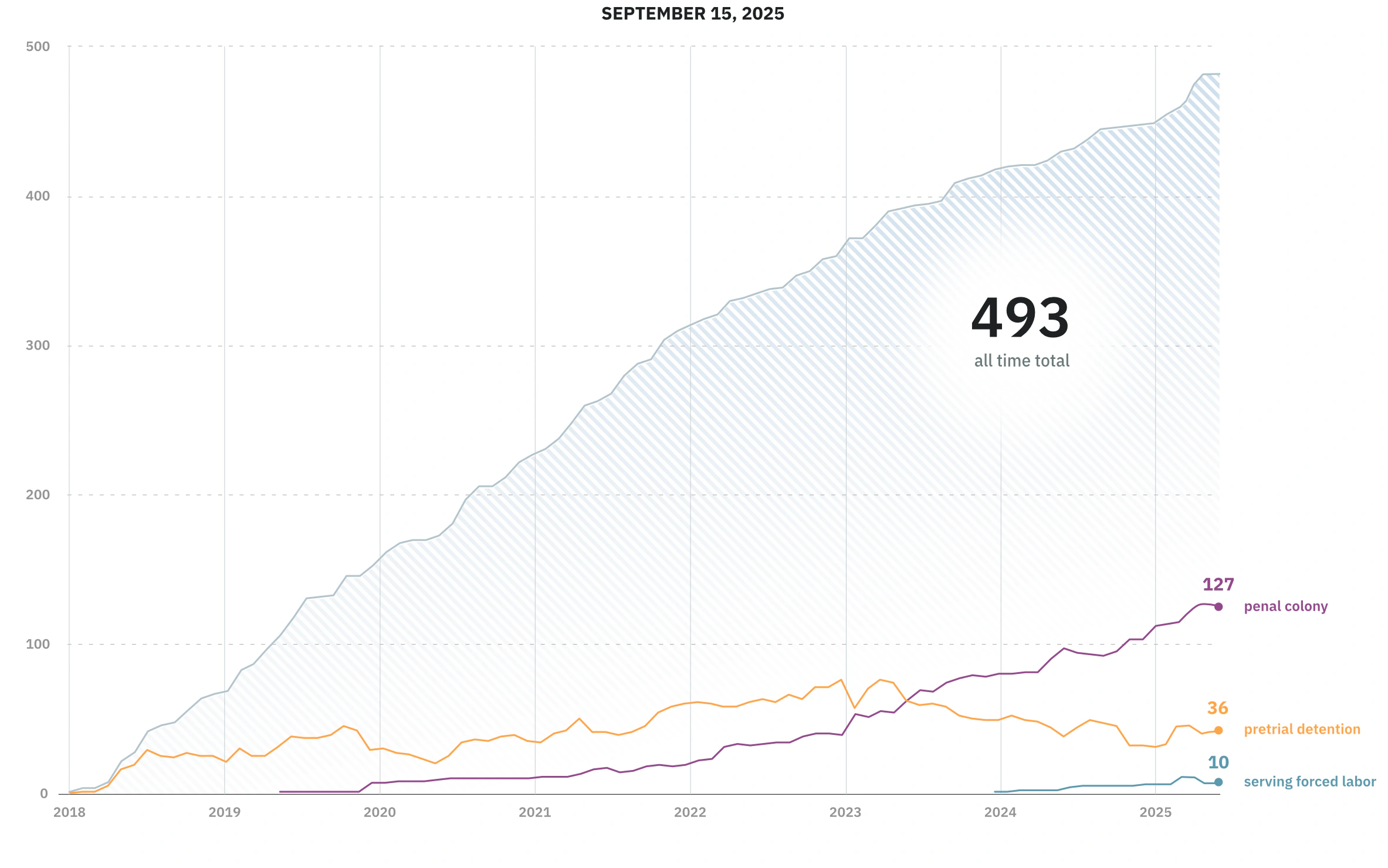 SEPTEMBER 15, 2025

500
400
300
200
100
0

493
all time total

127
penal colony

36
pretrial detention

10
serving forced labor

2018
2019
2020
2021
2022
2023
2024
2025